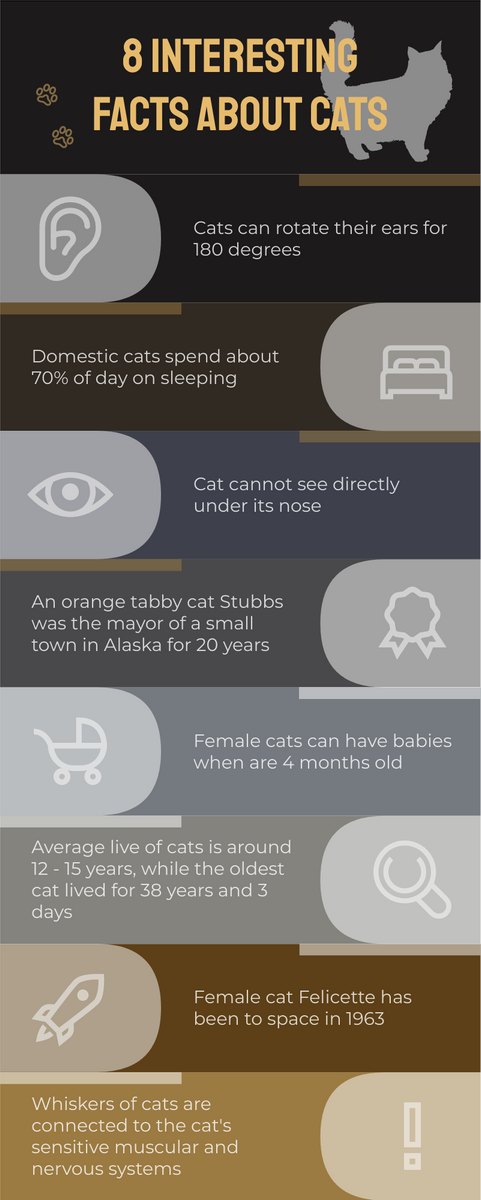 8 INTERESTING FACTS ABOUT CATS

Cats can rotate their ears for 180 degrees

Domestic cats spend about 70% of day on sleeping

Cat cannot see directly under its nose

An orange tabby cat Stubbs was the mayor of a small town in Alaska for 20 years

Female cats can have babies when are 4 months old

Average live of cats is around 12 - 15 years, while the oldest cat lived for 38 years and 3 days

Female cat Felicette has been to space in 1963

Whiskers of cats are connected to the cat's sensitive muscular and nervous systems