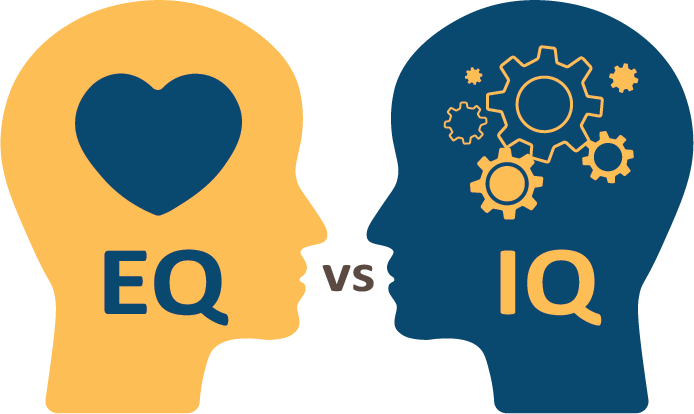 EQ vs IQ