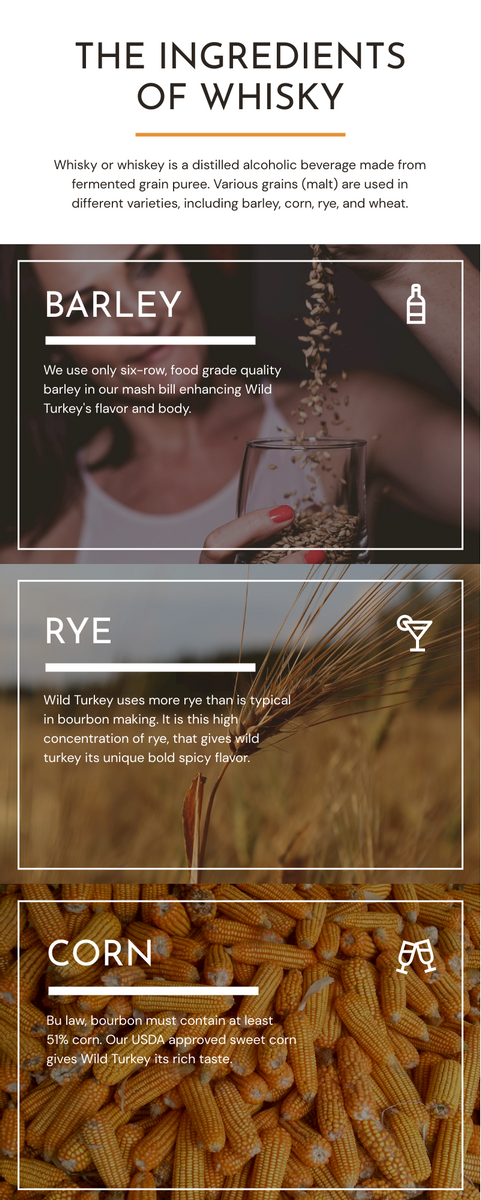 THE INGREDIENTS OF WHISKY

Whisky or whiskey is a distilled alcoholic beverage made from fermented grain puree. Various grains (malt) are used in different varieties, including barley, corn, rye, and wheat.

BARLEY

We use only six-row, food grade quality barley in our mash bill enhancing Wild Turkey's flavor and body.

RYE

Wild Turkey uses more rye than is typical in bourbon making. It is this high concentration of rye, that gives wild turkey its unique bold spicy flavor.

CORN

Bu law, bourbon must contain at least 51% corn. Our USDA approved sweet corn gives Wild Turkey its rich taste.